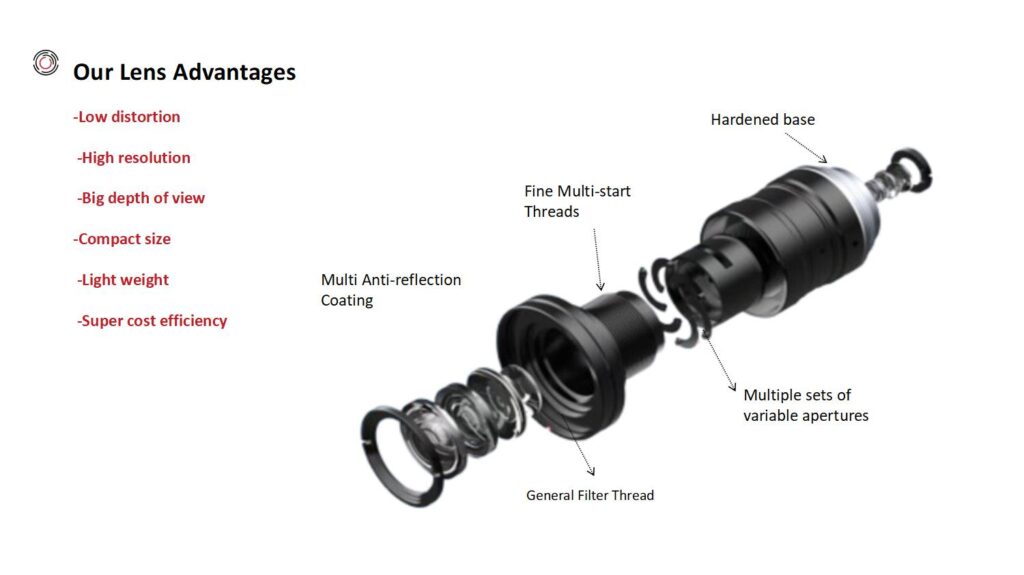 Our Lens Advantages

-Low distortion

-High resolution

-Big depth of view

-Compact size

-Light weight

-Super cost efficiency

Hardened base

Fine Multi-start Threads

Multi Anti-reflection Coating

Multiple sets of variable apertures

General Filter Thread